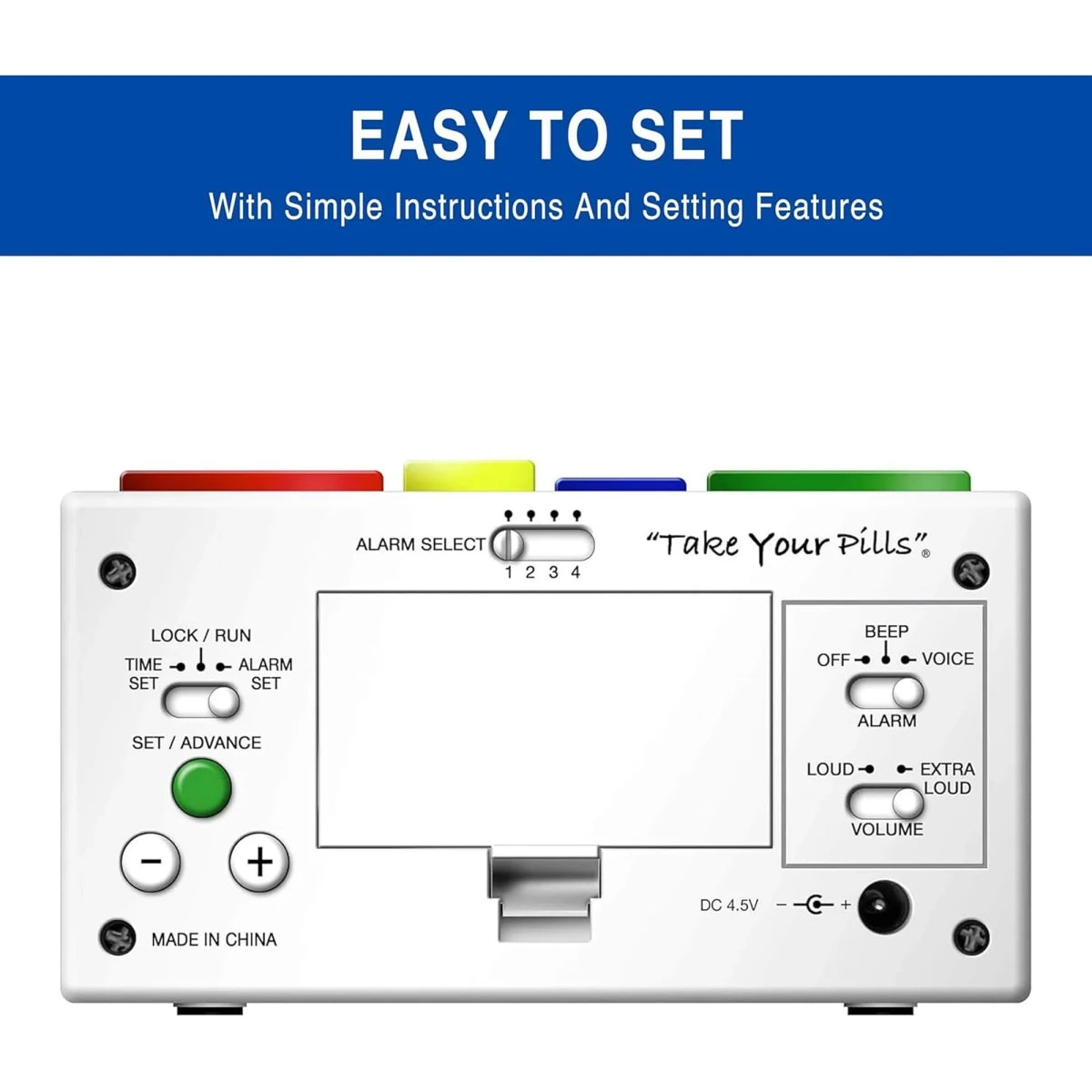 EASY TO SET

With Simple Instructions And Setting Features

ALARM SELECT 1 2 3 4

"Take Your Pills"®

LOCK / RUN
TIME SET
ALARM SET

SET / ADVANCE

−
+

MADE IN CHINA

BEEP
OFF
VOICE
ALARM

LOUD
EXTRA LOUD
VOLUME

DC 4.5V − +