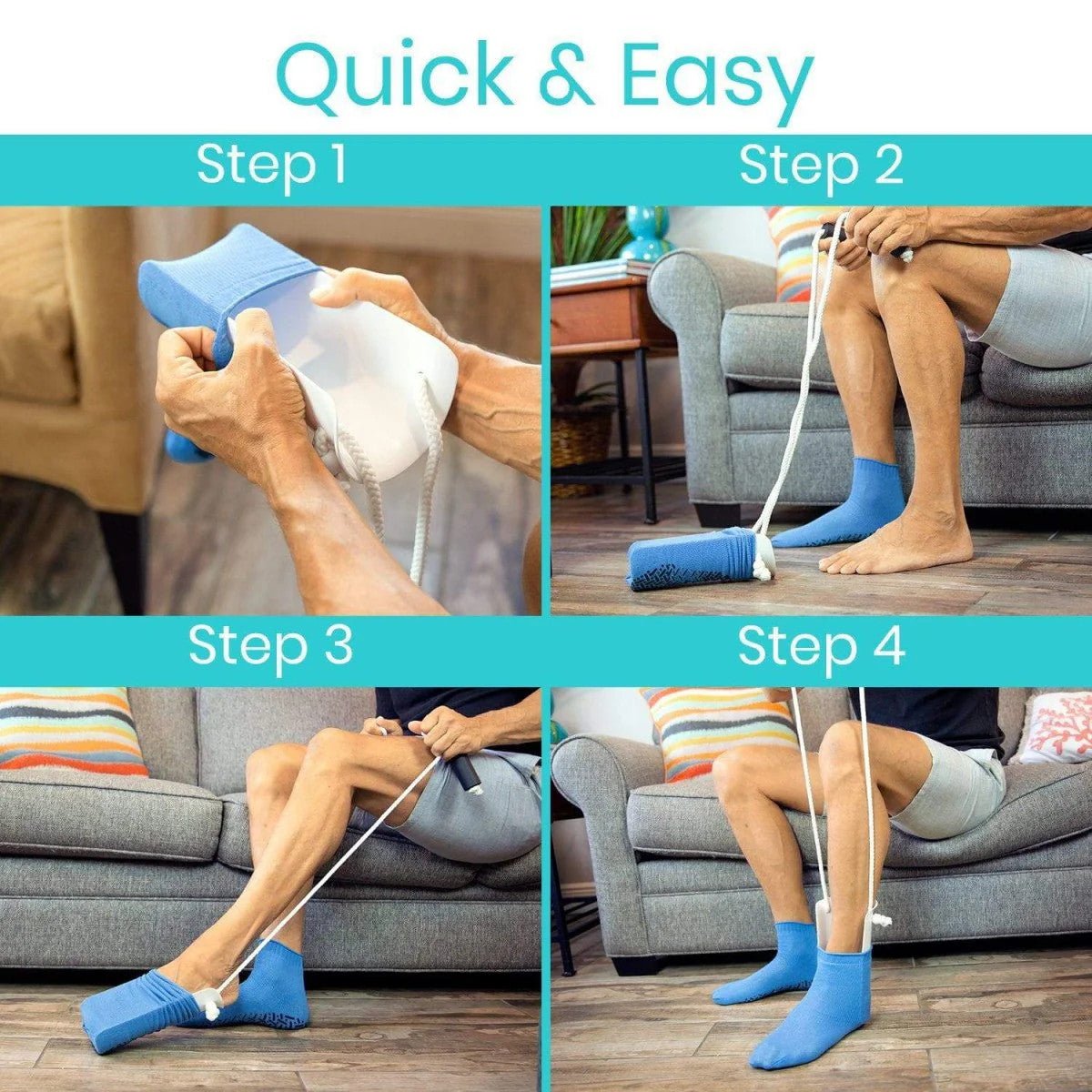 Quick & Easy

Step 1

Step 2

Step 3

Step 4