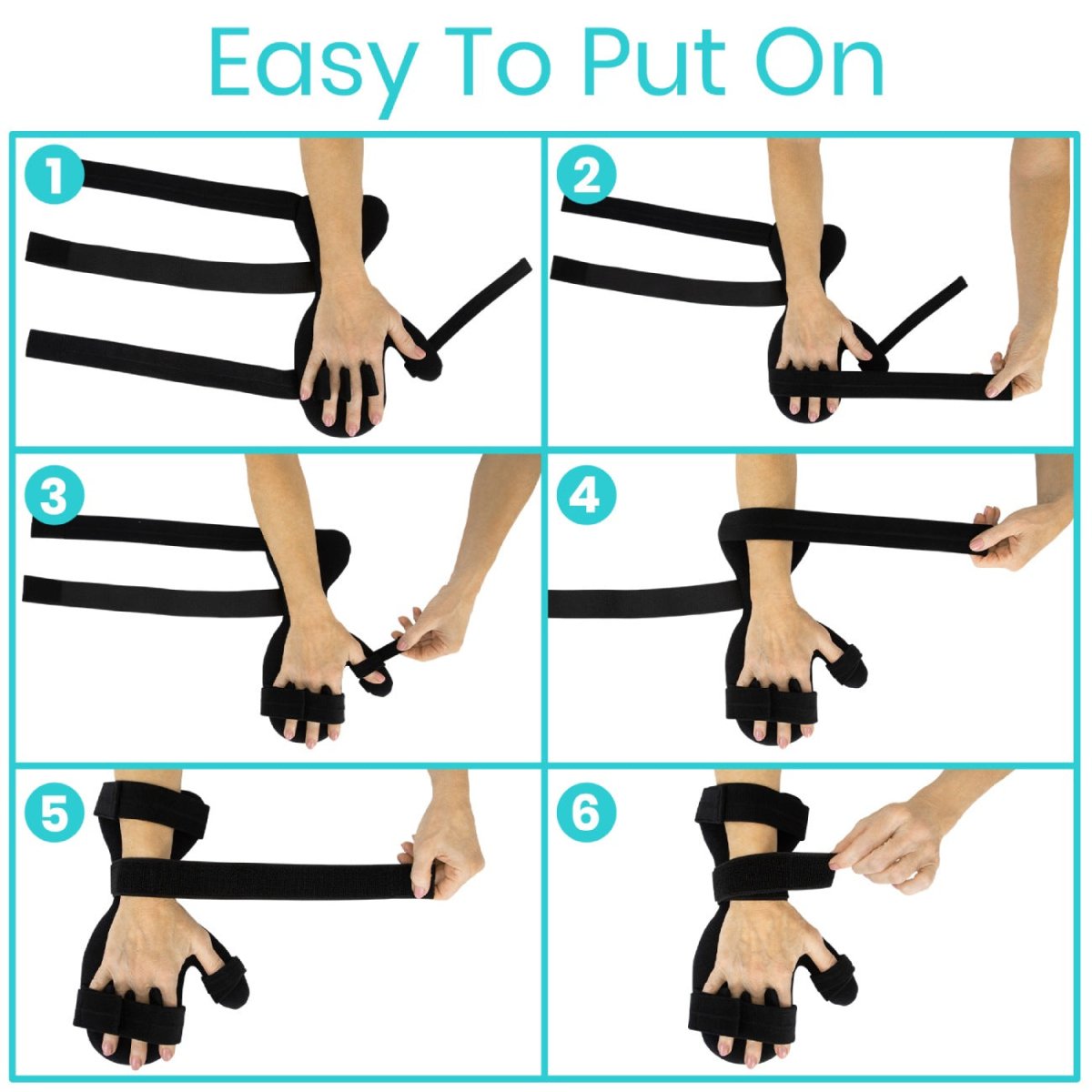 Easy To Put On

1

2

3

4

5

6