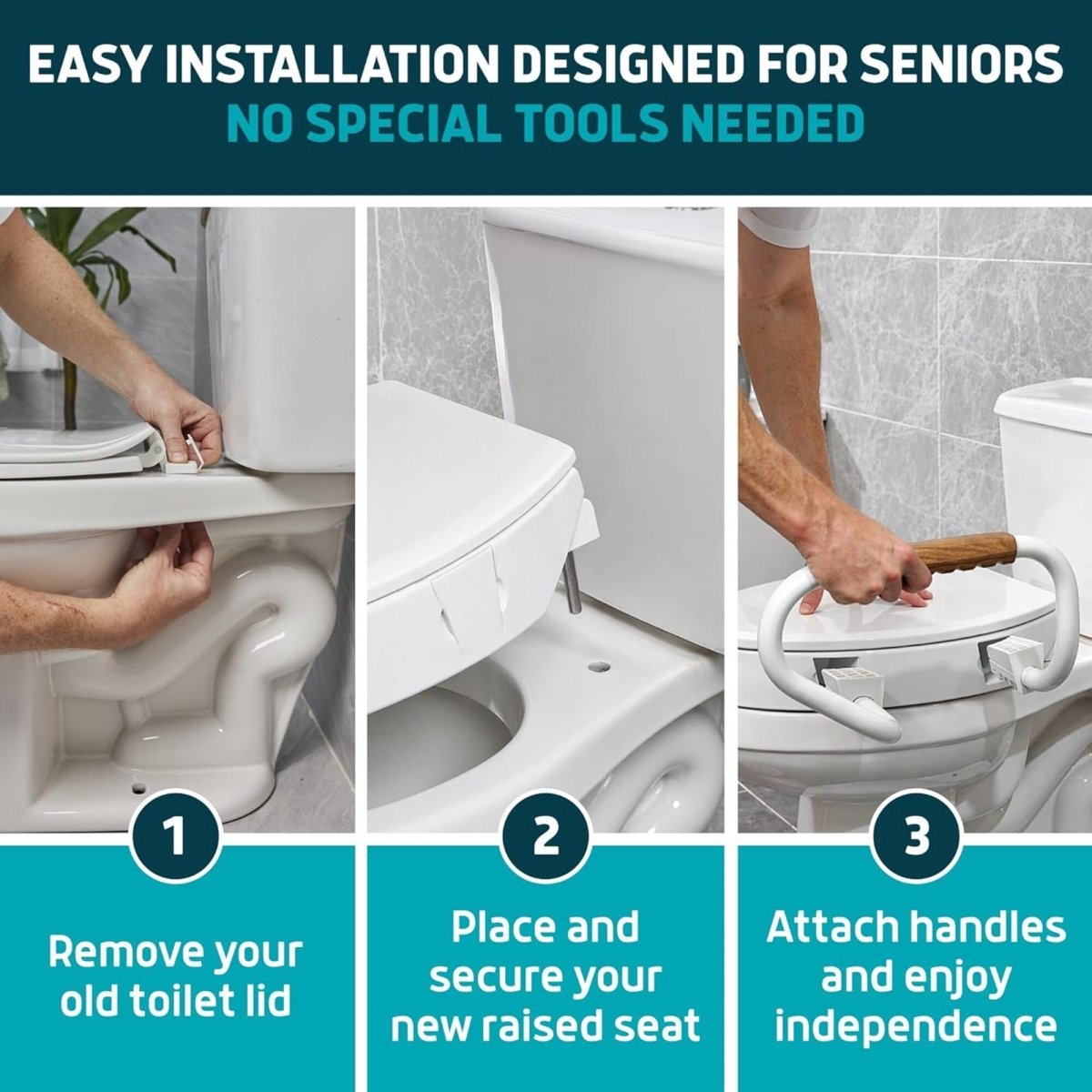 EASY INSTALLATION DESIGNED FOR SENIORS
NO SPECIAL TOOLS NEEDED

1

Remove your old toilet lid

2

Place and secure your new raised seat

3

Attach handles and enjoy independence