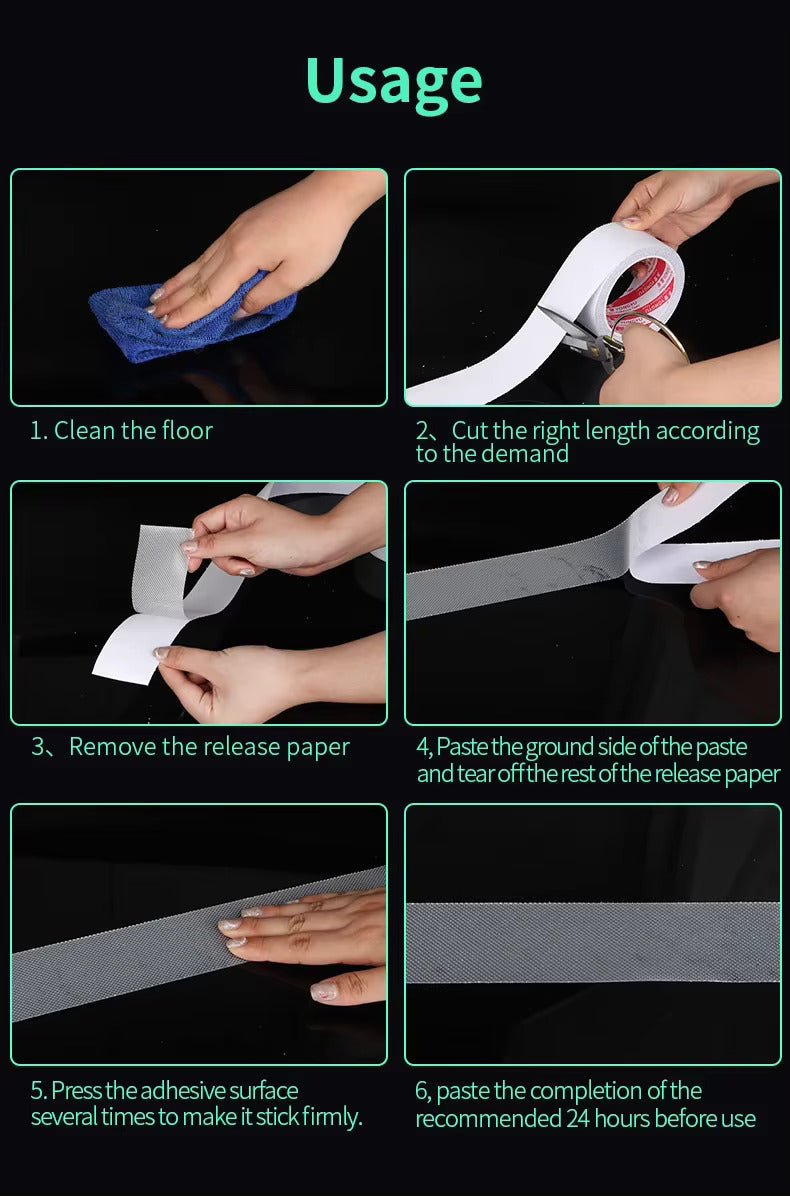 Usage

1. Clean the floor

2、Cut the right length according to the demand

3、Remove the release paper

4, Paste the ground side of the paste and tear off the rest of the release paper

5. Press the adhesive surface several times to make it stick firmly.

6, paste the completion of the recommended 24 hours before use