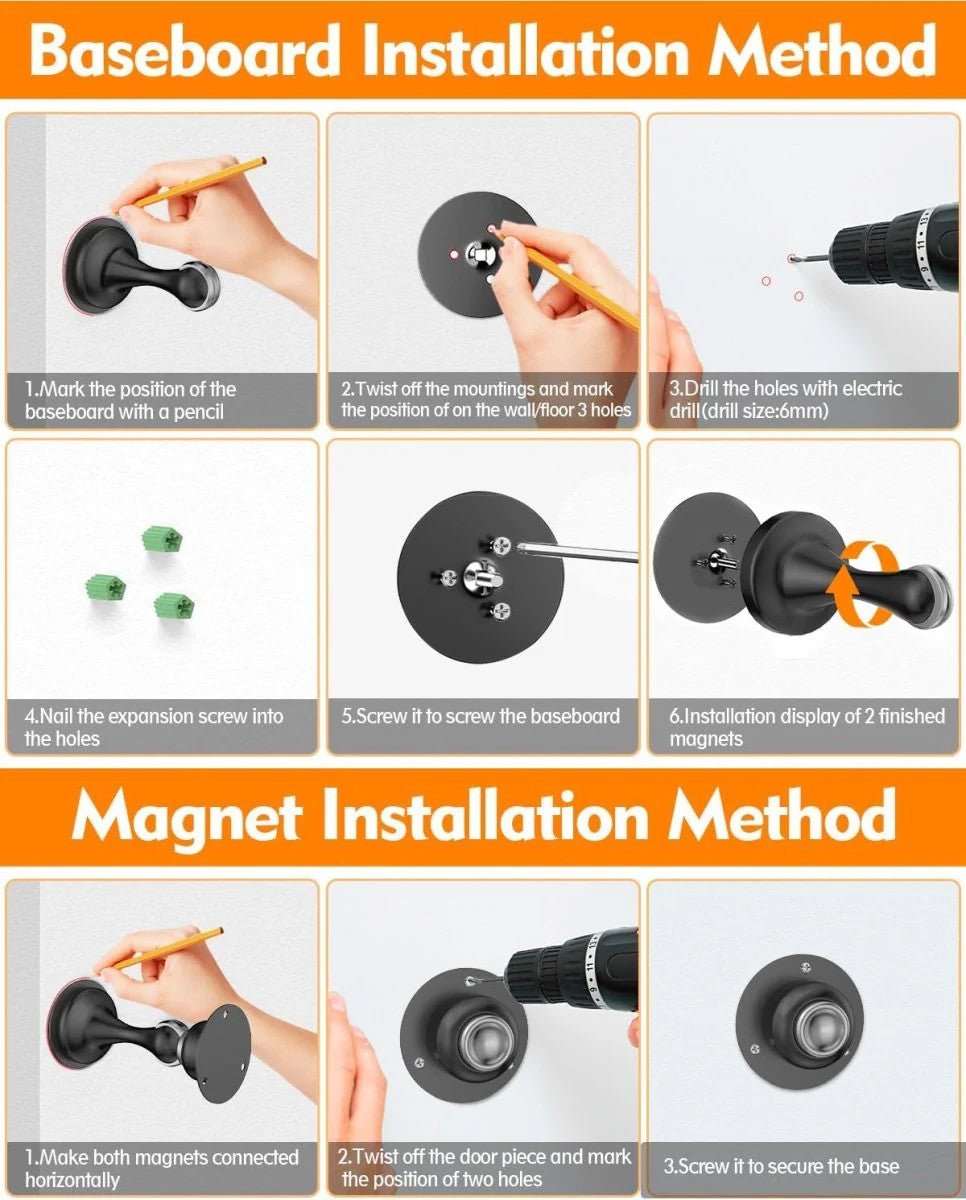 Baseboard Installation Method

1.Mark the position of the baseboard with a pencil

2.Twist off the mountings and mark the position of on the wall/floor 3 holes

3.Drill the holes with electric drill(drill size:6mm)

4.Nail the expansion screw into the holes

5.Screw it to screw the baseboard

6.Installation display of 2 finished magnets

Magnet Installation Method

1.Make both magnets connected horizontally

2.Twist off the door piece and mark the position of two holes

3.Screw it to secure the base