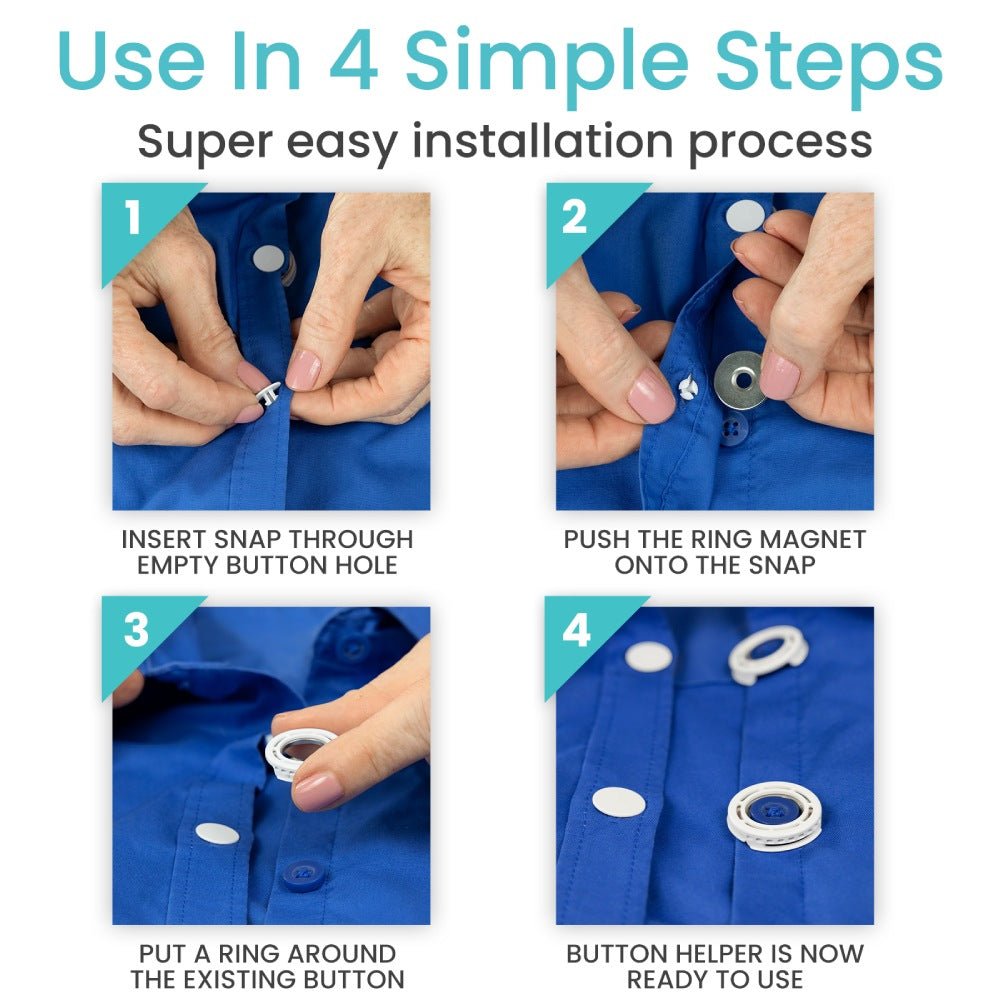 Use In 4 Simple Steps

Super easy installation process

1

INSERT SNAP THROUGH EMPTY BUTTON HOLE

2

PUSH THE RING MAGNET ONTO THE SNAP

3

PUT A RING AROUND THE EXISTING BUTTON

4

BUTTON HELPER IS NOW READY TO USE