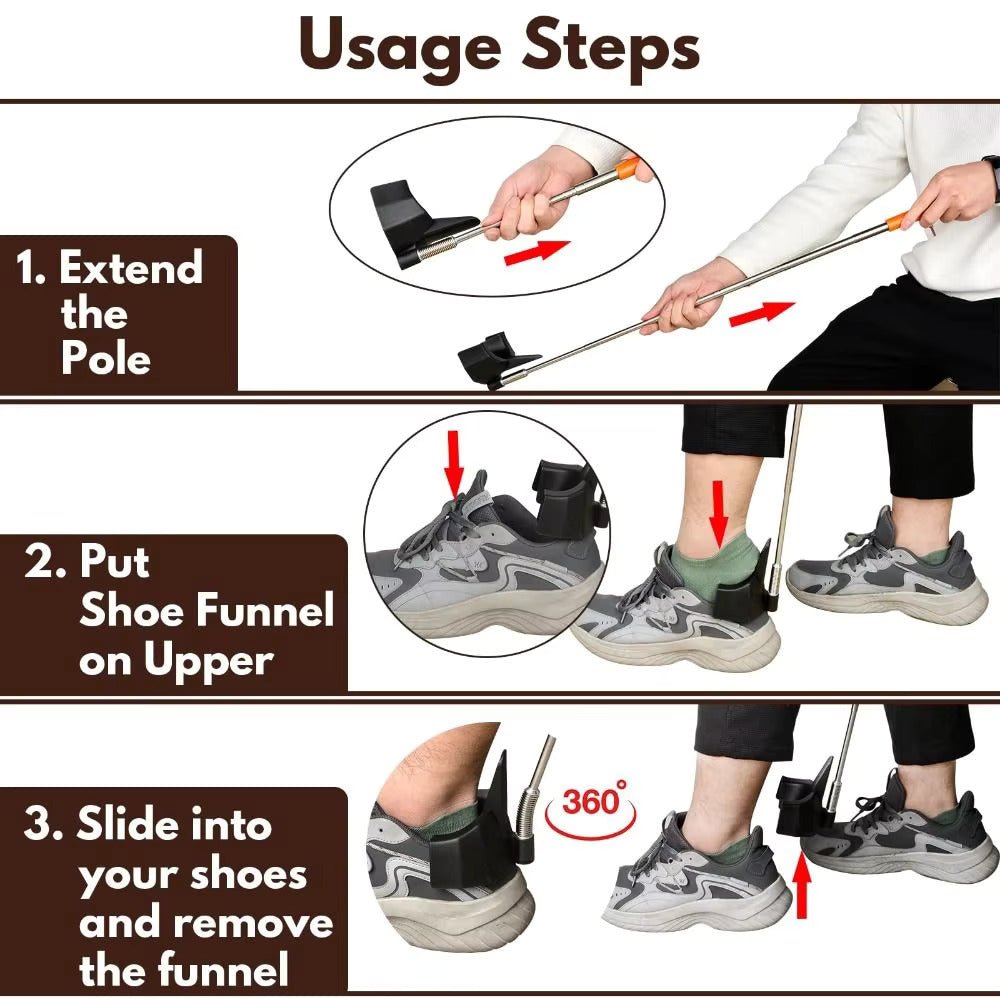 Usage Steps

1. Extend the Pole

2. Put Shoe Funnel on Upper

3. Slide into your shoes and remove the funnel

360°