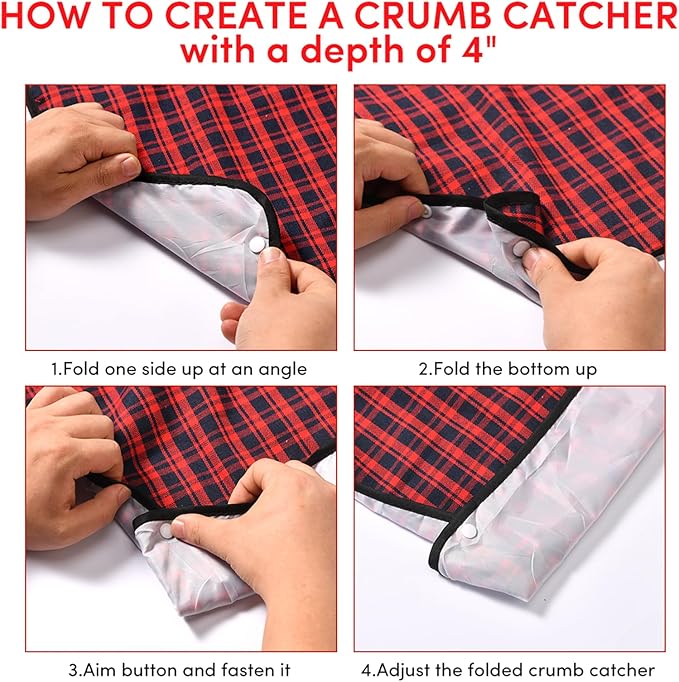 HOW TO CREATE A CRUMB CATCHER
with a depth of 4"

1.Fold one side up at an angle

2.Fold the bottom up

3.Aim button and fasten it

4.Adjust the folded crumb catcher