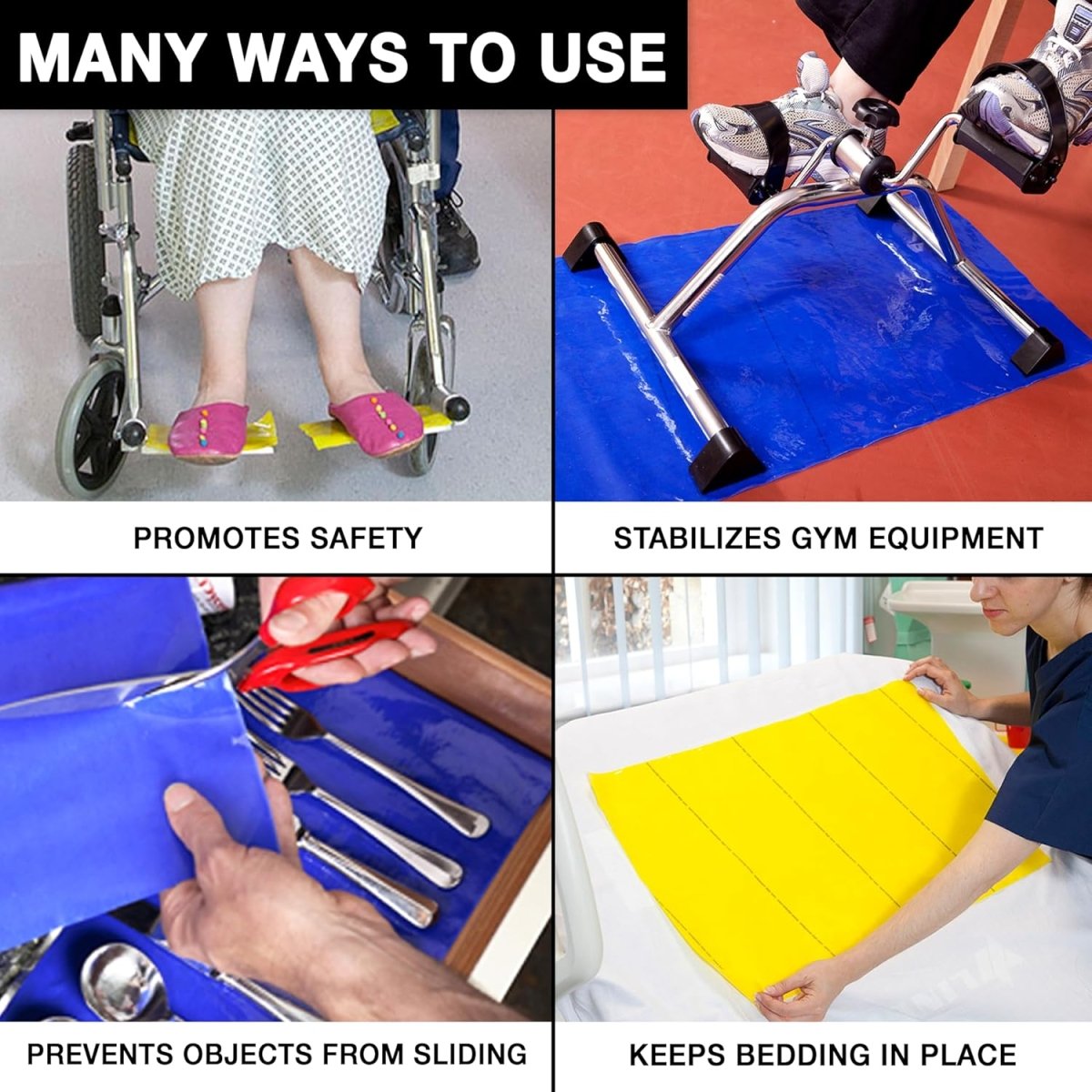 MANY WAYS TO USE

PROMOTES SAFETY

STABILIZES GYM EQUIPMENT

PREVENTS OBJECTS FROM SLIDING

KEEPS BEDDING IN PLACE