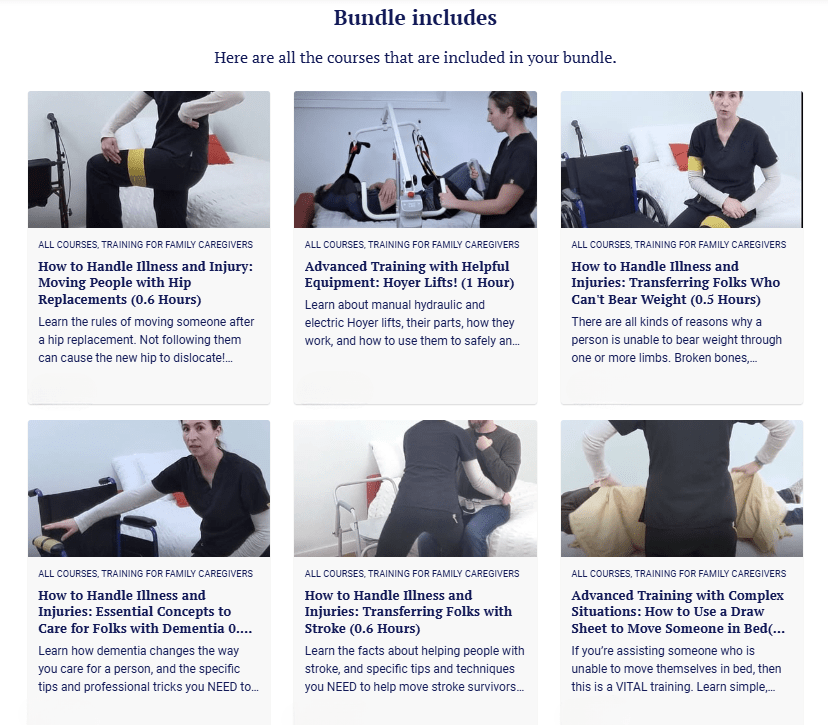 Bundle includes

Here are all the courses that are included in your bundle.

ALL COURSES, TRAINING FOR FAMILY CAREGIVERS

How to Handle Illness and Injury: Moving People with Hip Replacements (0.6 Hours)

Learn the rules of moving someone after a hip replacement. Not following them can cause the new hip to dislocate!...

ALL COURSES, TRAINING FOR FAMILY CAREGIVERS

Advanced Training with Helpful Equipment: Hoyer Lifts! (1 Hour)

Learn about manual hydraulic and electric Hoyer lifts, their parts, how they work, and how to use them to safely an...

ALL COURSES, TRAINING FOR FAMILY CAREGIVERS

How to Handle Illness and Injuries: Transferring Folks Who Can't Bear Weight (0.5 Hours)

There are all kinds of reasons why a person is unable to bear weight through one or more limbs. Broken bones,...

ALL COURSES, TRAINING FOR FAMILY CAREGIVERS

How to Handle Illness and Injuries: Essential Concepts to Care for Folks with Dementia 0....

Learn how dementia changes the way you care for a person, and the specific tips and professional tricks you NEED to...

ALL COURSES, TRAINING FOR FAMILY CAREGIVERS

How to Handle Illness and Injuries: Transferring Folks with Stroke (0.6 Hours)

Learn the facts about helping people with stroke, and specific tips and techniques you NEED to help move stroke survivors...

ALL COURSES, TRAINING FOR FAMILY CAREGIVERS

Advanced Training with Complex Situations: How to Use a Draw Sheet to Move Someone in Bed(...

If you're assisting someone who is unable to move themselves in bed, then this is a VITAL training. Learn simple,...