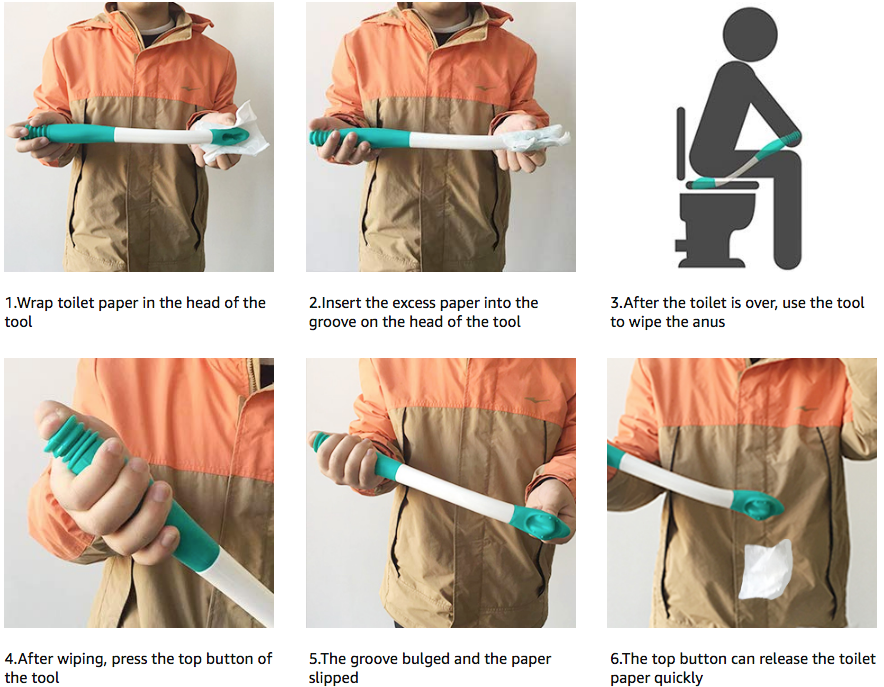 1.Wrap toilet paper in the head of the tool

2.Insert the excess paper into the groove on the head of the tool

3.After the toilet is over, use the tool to wipe the anus

4.After wiping, press the top button of the tool

5.The groove bulged and the paper slipped

6.The top button can release the toilet paper quickly