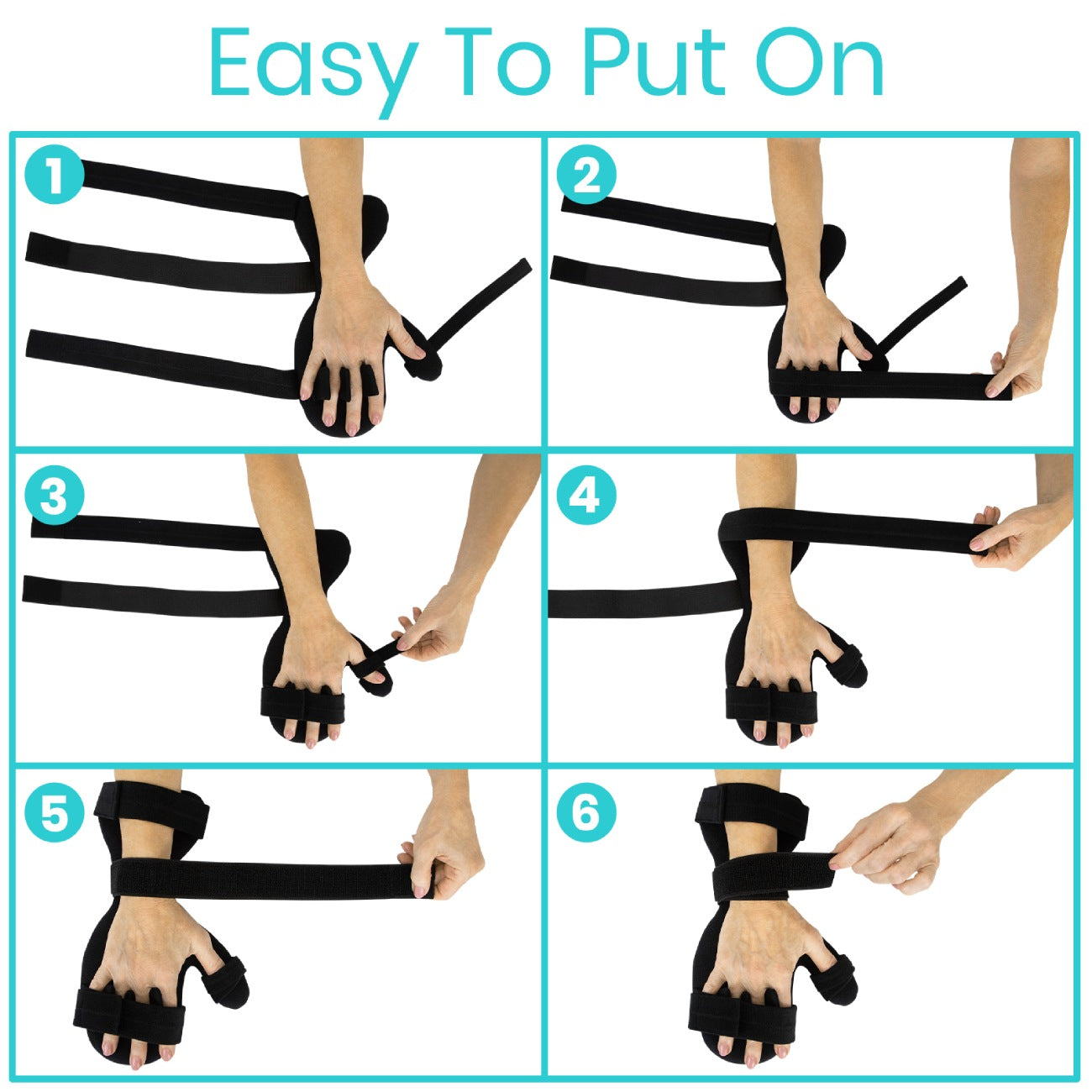 Easy To Put On

1

2

3

4

5

6