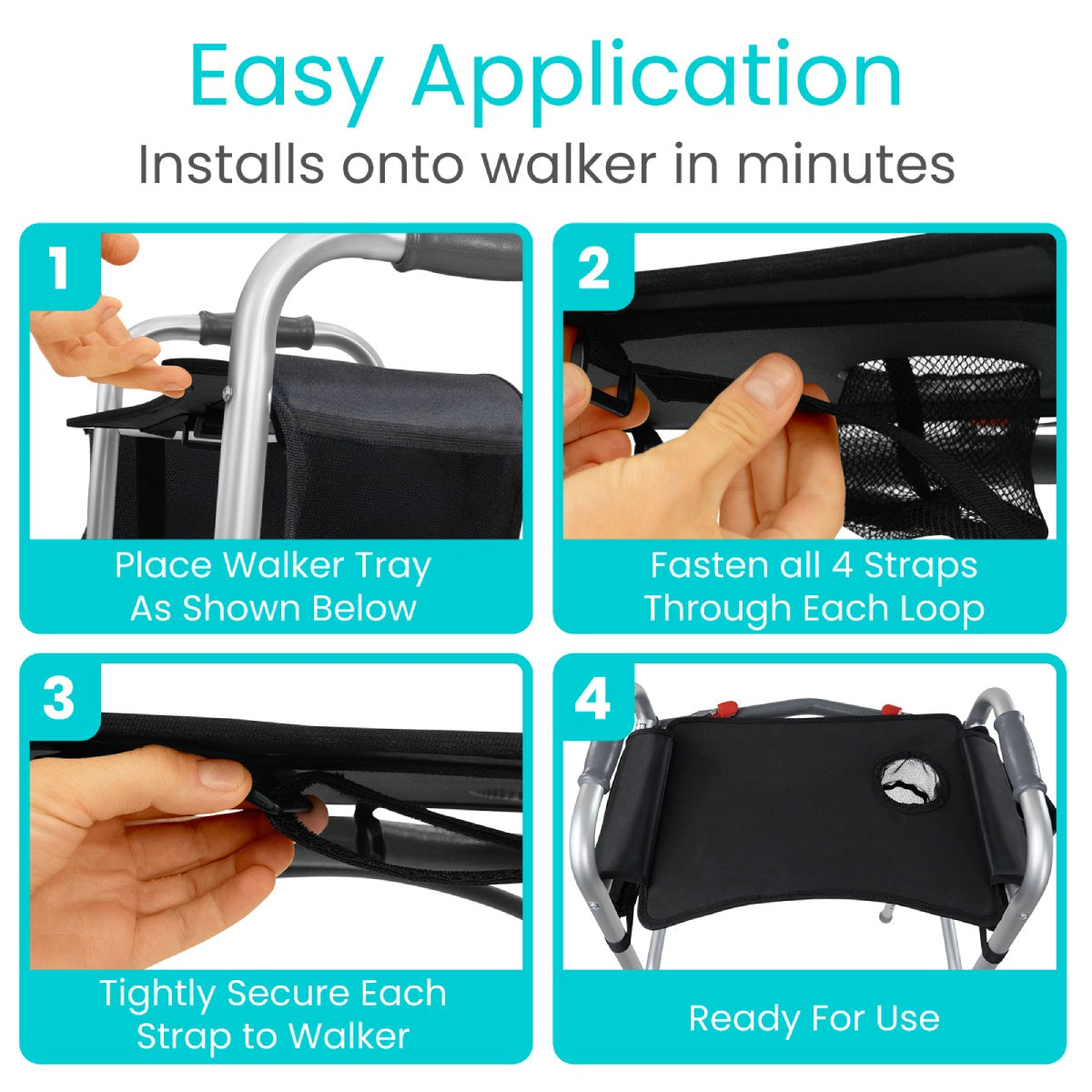 Easy Application
Installs onto walker in minutes

1
Place Walker Tray As Shown Below

2
Fasten all 4 Straps Through Each Loop

3
Tightly Secure Each Strap to Walker

4
Ready For Use