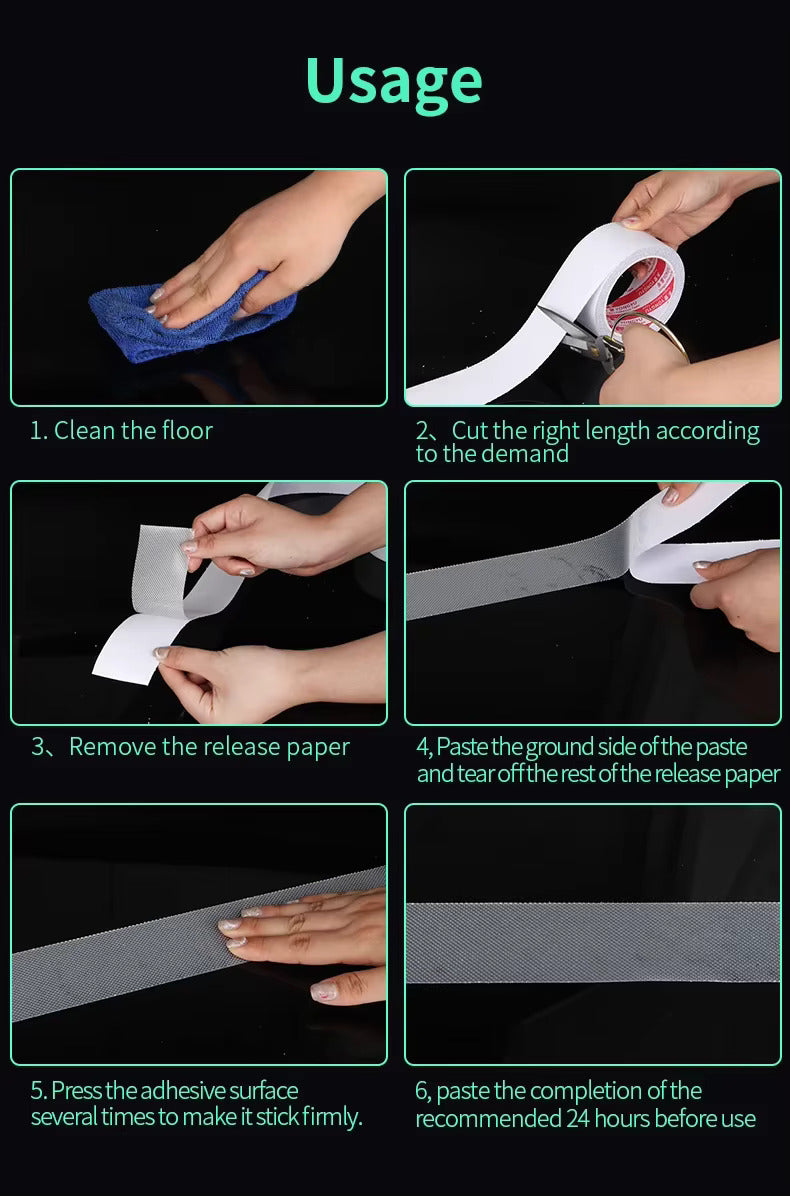 Usage

1. Clean the floor

2、Cut the right length according to the demand

3、Remove the release paper

4, Paste the ground side of the paste and tear off the rest of the release paper

5. Press the adhesive surface several times to make it stick firmly.

6, paste the completion of the recommended 24 hours before use