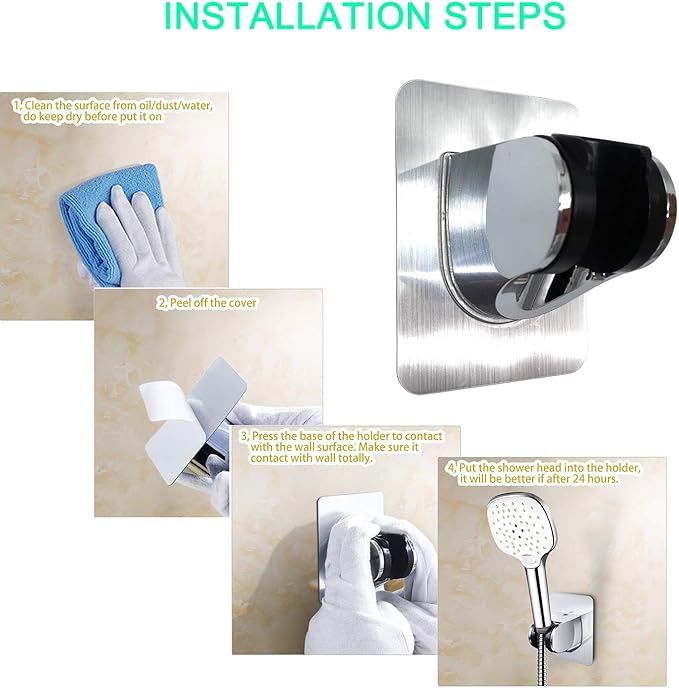 INSTALLATION STEPS

1, Clean the surface from oil/dust/water, do keep dry before put it on

2, Peel off the cover

3, Press the base of the holder to contact with the wall surface. Make sure it contact with wall totally.

4, Put the shower head into the holder, it will be better if after 24 hours.