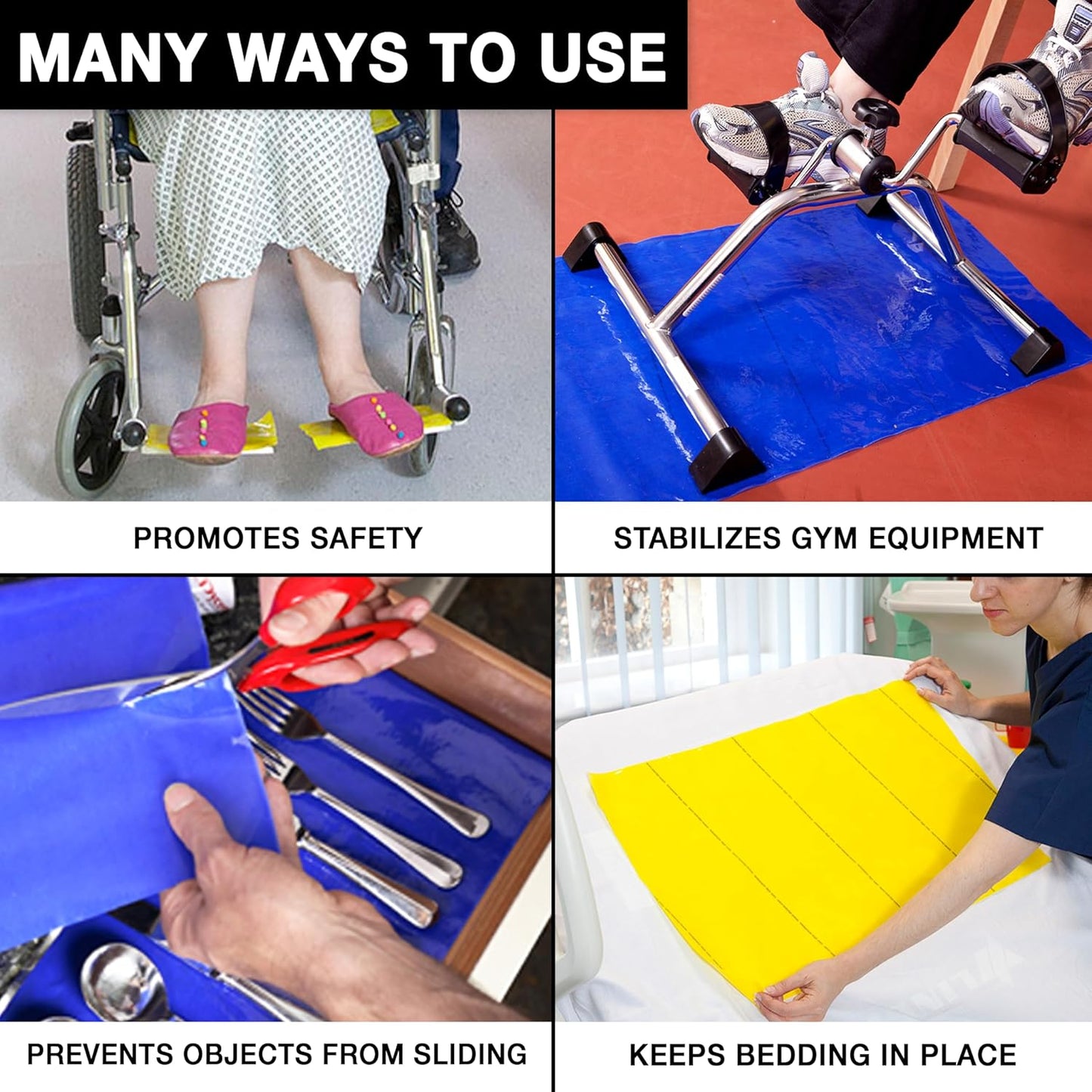 MANY WAYS TO USE

PROMOTES SAFETY

STABILIZES GYM EQUIPMENT

PREVENTS OBJECTS FROM SLIDING

KEEPS BEDDING IN PLACE