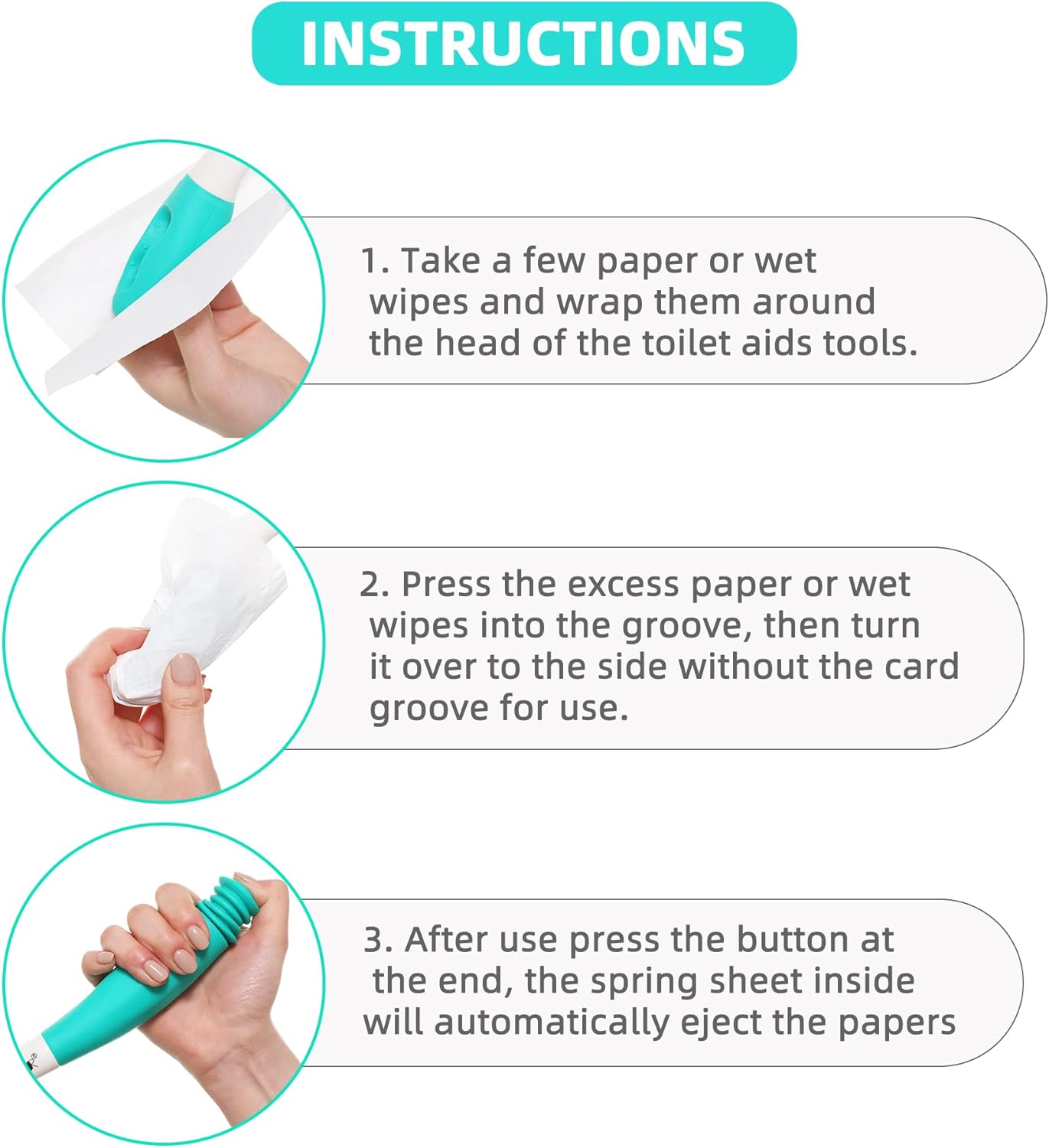 INSTRUCTIONS

1. Take a few paper or wet wipes and wrap them around the head of the toilet aids tools.

2. Press the excess paper or wet wipes into the groove, then turn it over to the side without the card groove for use.

3. After use press the button at the end, the spring sheet inside will automatically eject the papers